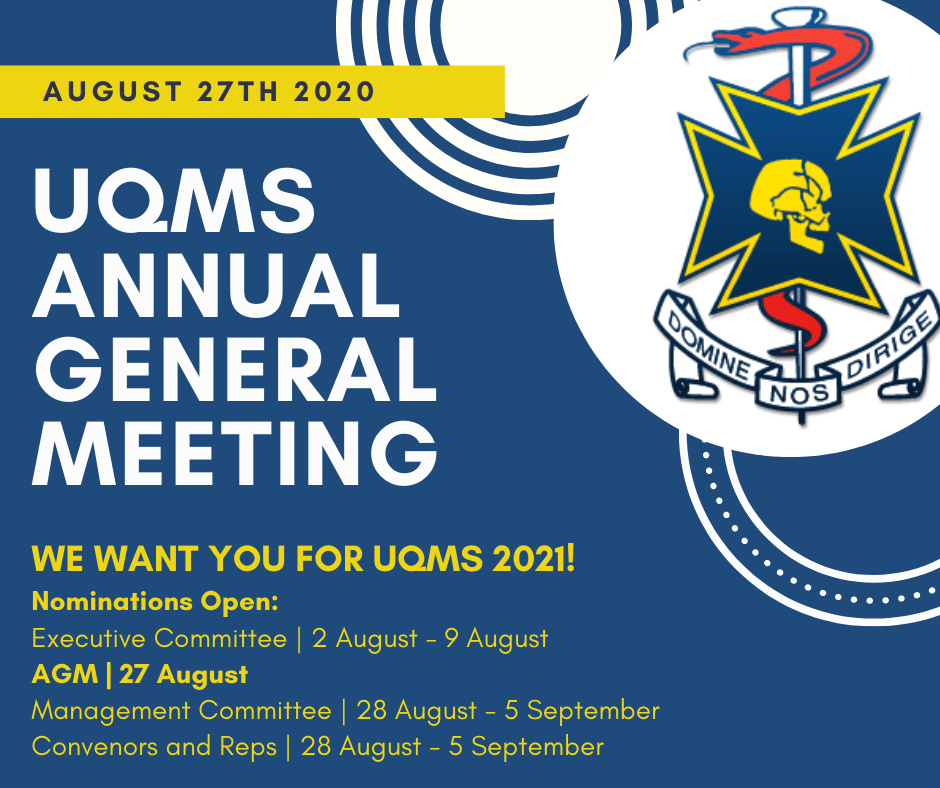 AUGUST 27TH 2020

UQMS ANNUAL GENERAL MEETING

DOMINE NOS DIRIGE

WE WANT YOU FOR UQMS 2021!
Nominations Open:
Executive Committee | 2 August - 9 August
AGM | 27 August
Management Committee | 28 August - 5 September
Convenors and Reps | 28 August - 5 September